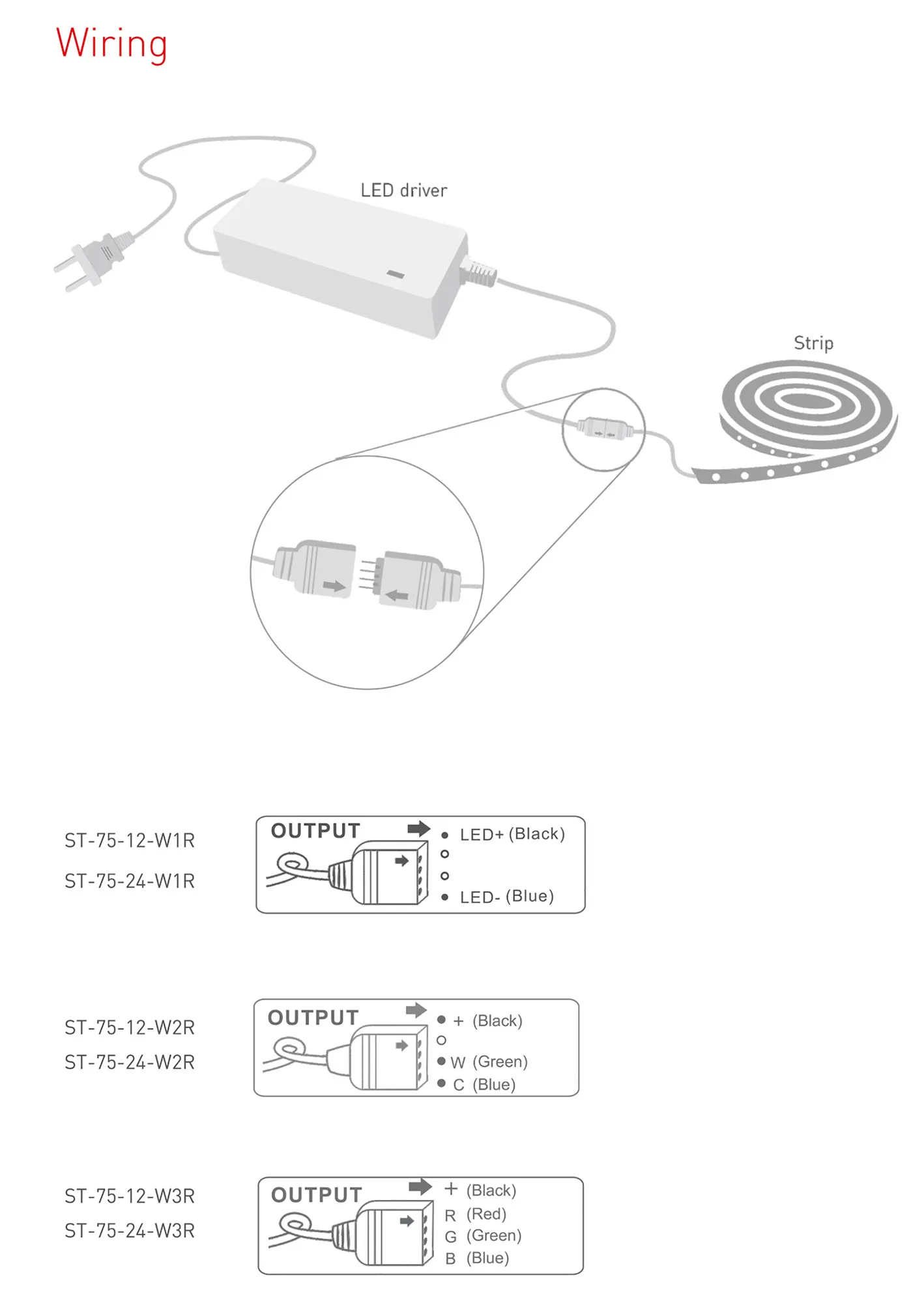 Wiring

LED driver

Strip

ST-75-12-W1R

ST-75-24-W1R

OUTPUT

LED+ (Black)

LED- (Blue)

ST-75-12-W2R

ST-75-24-W2R

OUTPUT

+ (Black)

W (Green)

C (Blue)

ST-75-12-W3R

ST-75-24-W3R

OUTPUT

+ (Black)

R (Red)

G (Green)

B (Blue)